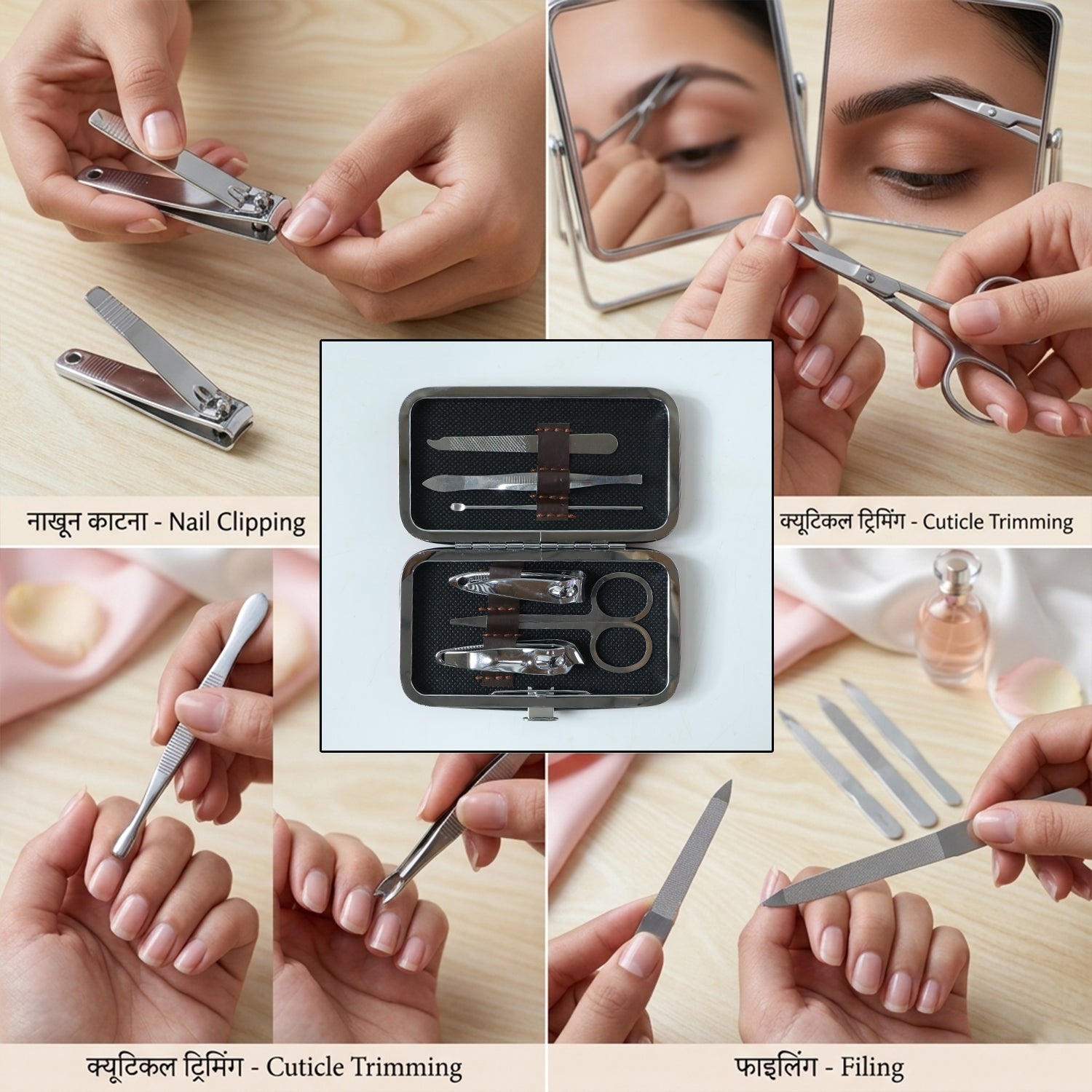 नाखून काटना - Nail Clipping

क्यूटिकल ट्रिमिंग - Cuticle Trimming

क्यूटिकल ट्रिमिंग - Cuticle Trimming

फाइलिंग - Filing